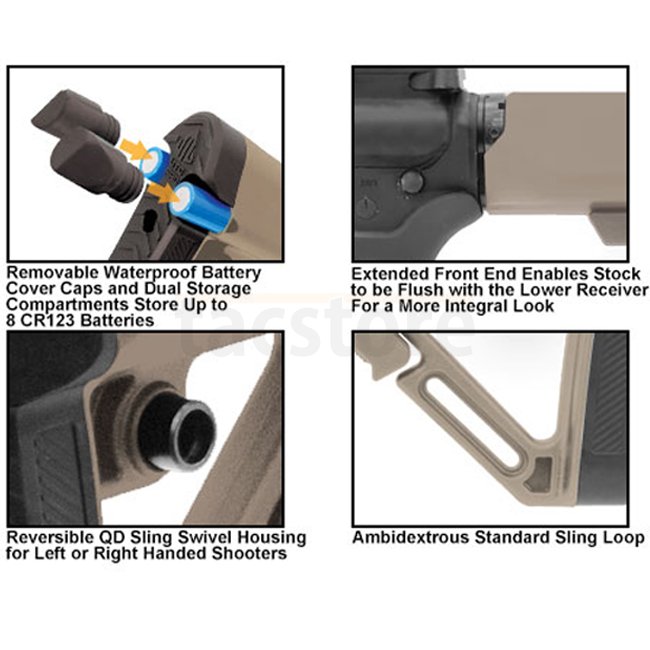 Removable Waterproof Battery Cover Caps and Dual Storage Compartments Store Up to 8 CR123 Batteries

Extended Front End Enables Stock to be Flush with the Lower Receiver For a More Integral Look

tacstore

Reversible QD Sling Swivel Housing for Left or Right Handed Shooters

Ambidextrous Standard Sling Loop