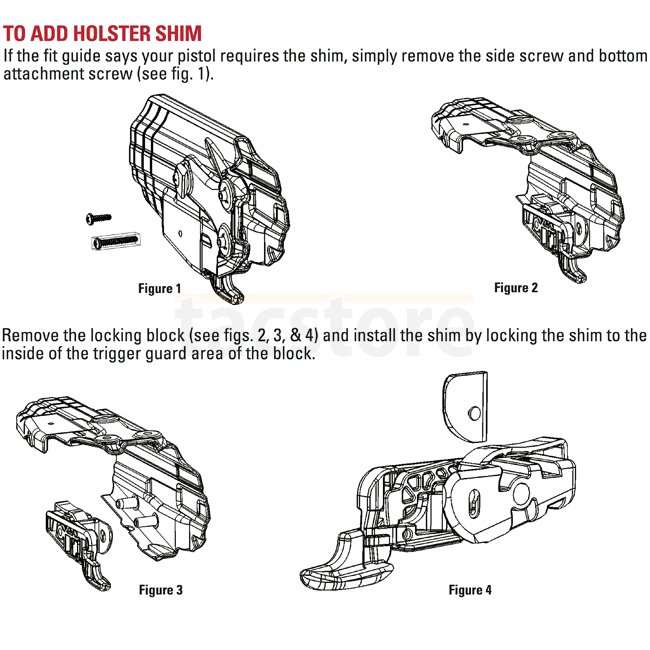 TO ADD HOLSTER SHIM

If the fit guide says your pistol requires the shim, simply remove the side screw and bottom attachment screw (see fig. 1).

Figure 1

Figure 2

tacstore

Remove the locking block (see figs. 2, 3, & 4) and install the shim by locking the shim to the inside of the trigger guard area of the block.

Figure 3

Figure 4