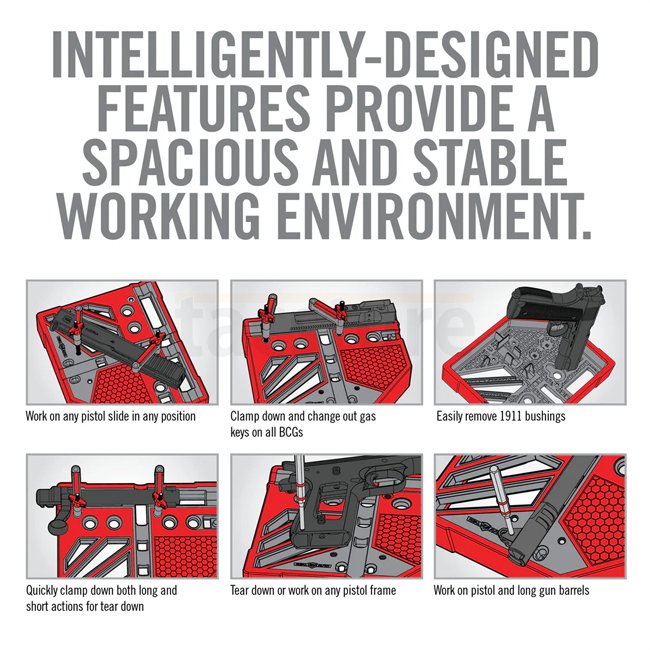 INTELLIGENTLY-DESIGNED FEATURES PROVIDE A SPACIOUS AND STABLE WORKING ENVIRONMENT.

Work on any pistol slide in any position

Clamp down and change out gas keys on all BCGs

Easily remove 1911 bushings

Quickly clamp down both long and short actions for tear down

Tear down or work on any pistol frame

Work on pistol and long gun barrels