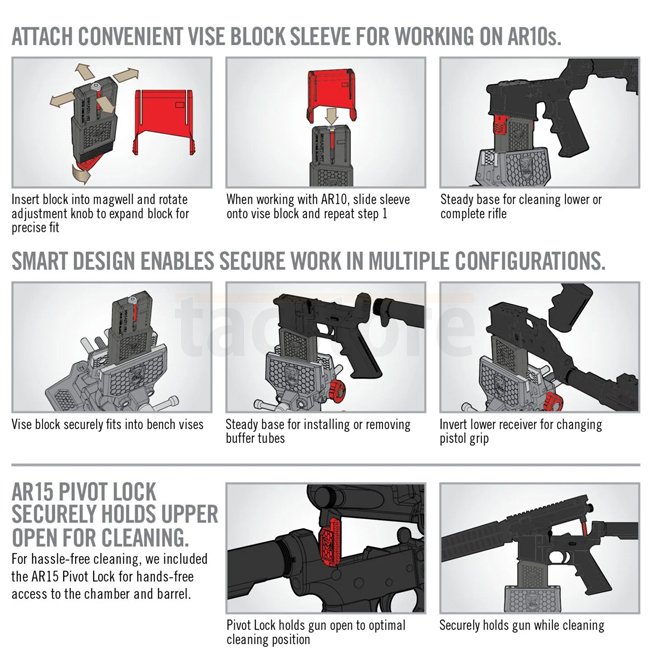 ATTACH CONVENIENT VISE BLOCK SLEEVE FOR WORKING ON AR10s.

Insert block into magwell and rotate adjustment knob to expand block for precise fit

When working with AR10, slide sleeve onto vise block and repeat step 1

Steady base for cleaning lower or complete rifle

SMART DESIGN ENABLES SECURE WORK IN MULTIPLE CONFIGURATIONS.

tacstore

Vise block securely fits into bench vises

Steady base for installing or removing buffer tubes

Invert lower receiver for changing pistol grip

AR15 PIVOT LOCK SECURELY HOLDS UPPER OPEN FOR CLEANING.

For hassle-free cleaning, we included the AR15 Pivot Lock for hands-free access to the chamber and barrel.

Pivot Lock holds gun open to optimal cleaning position

Securely holds gun while cleaning